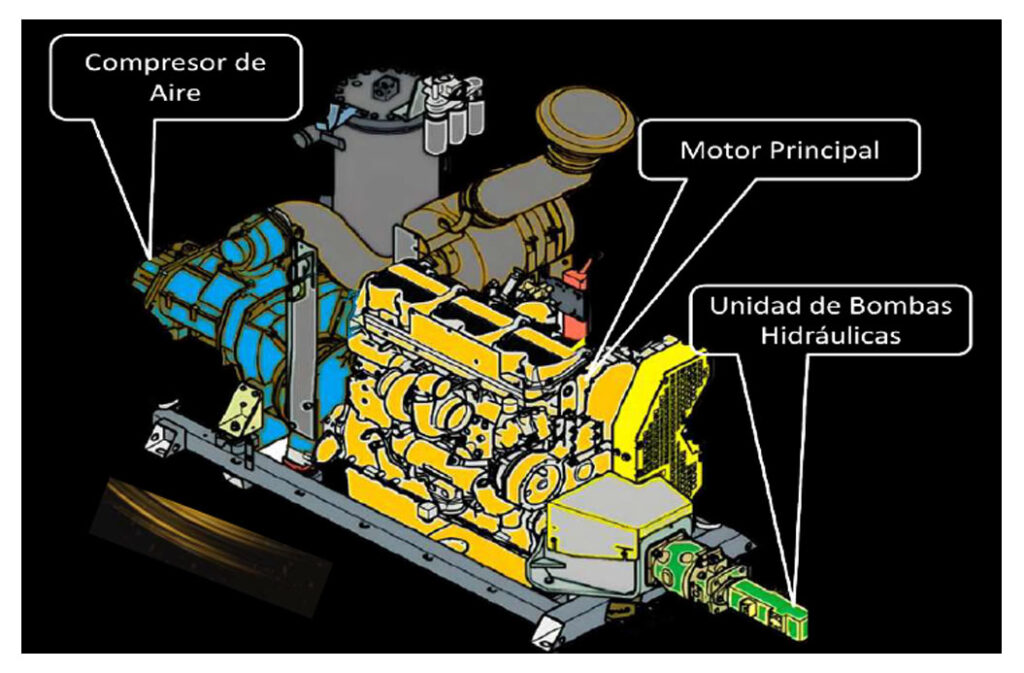 Compresor de Aire

Motor Principal

Unidad de Bombas Hidráulicas